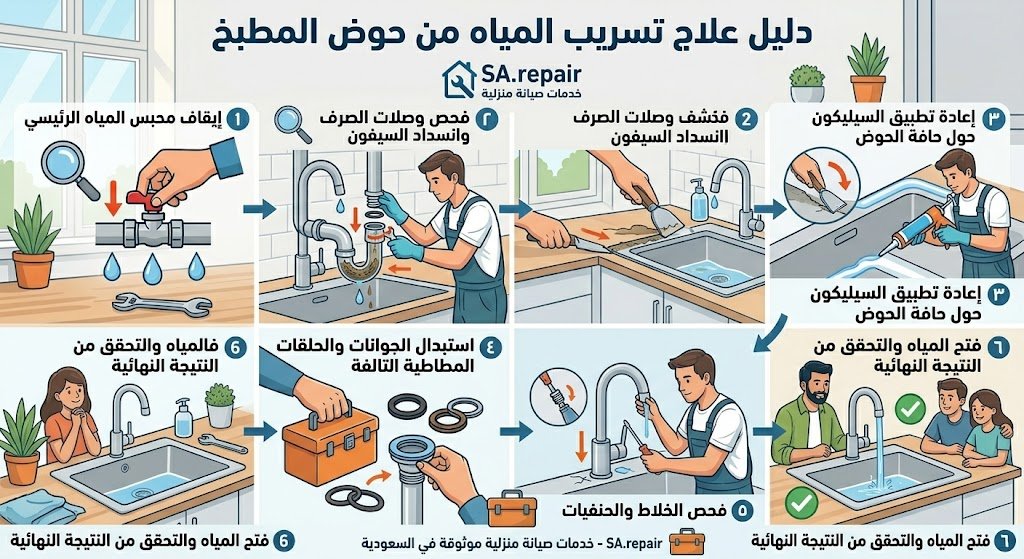 دليل علاج تسريب المياه من حوض المطبخ

SA.repair
خدمات صيانة منزلية

1 إيقاف محبس المياه الرئيسي

٢ فحص وصلات الصرف وانسداد السيفون

2 فتشف وصلات الصرف النسداد السيفون

٣ إعادة تطبيق السيليكون حول حافة الحوض

٣ إعادة تطبيق السيليكون حول حافة الحوض

6 فالمياه والتحقق من النتيجة النهائية

٤ استبدال الجوانات والحلقات المطاطية التالفة

٦ فتح المياه والتحقق من النتيجة النهائية

٥ فحص الخلاط والحنفيات

6 فتح المياه والتحقق من النتيجة النهائية

SA.repair - خدمات صيانة منزلية موثوقة في السعودية

٦ فتح المياه والتحقق من النتيجة النهائية